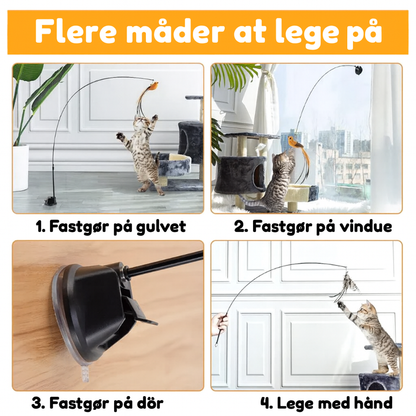 Flere måder at lege på

1. Fastgør på gulvet

2. Fastgør på vindue

3. Fastgør på dör

4. Lege med hånd