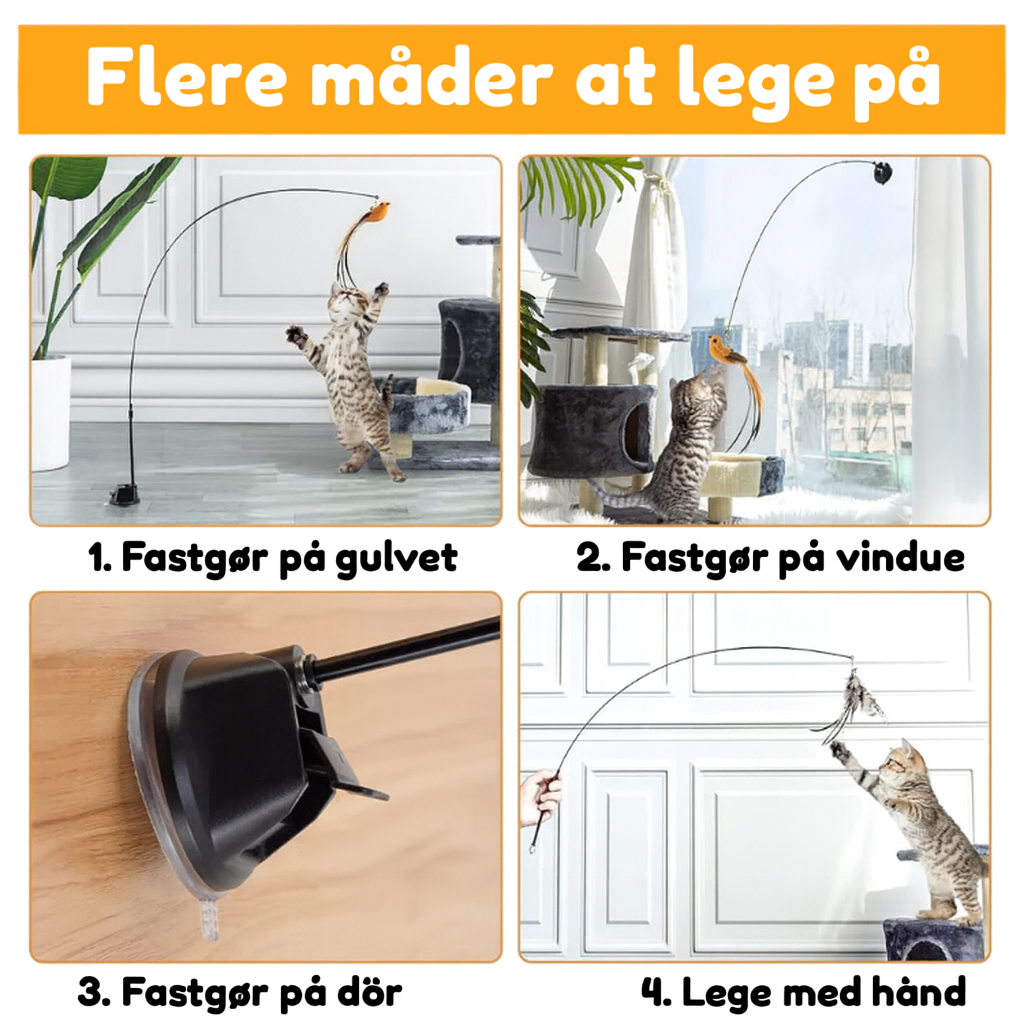 Flere måder at lege på

1. Fastgør på gulvet

2. Fastgør på vindue

3. Fastgør på dör

4. Lege med hånd